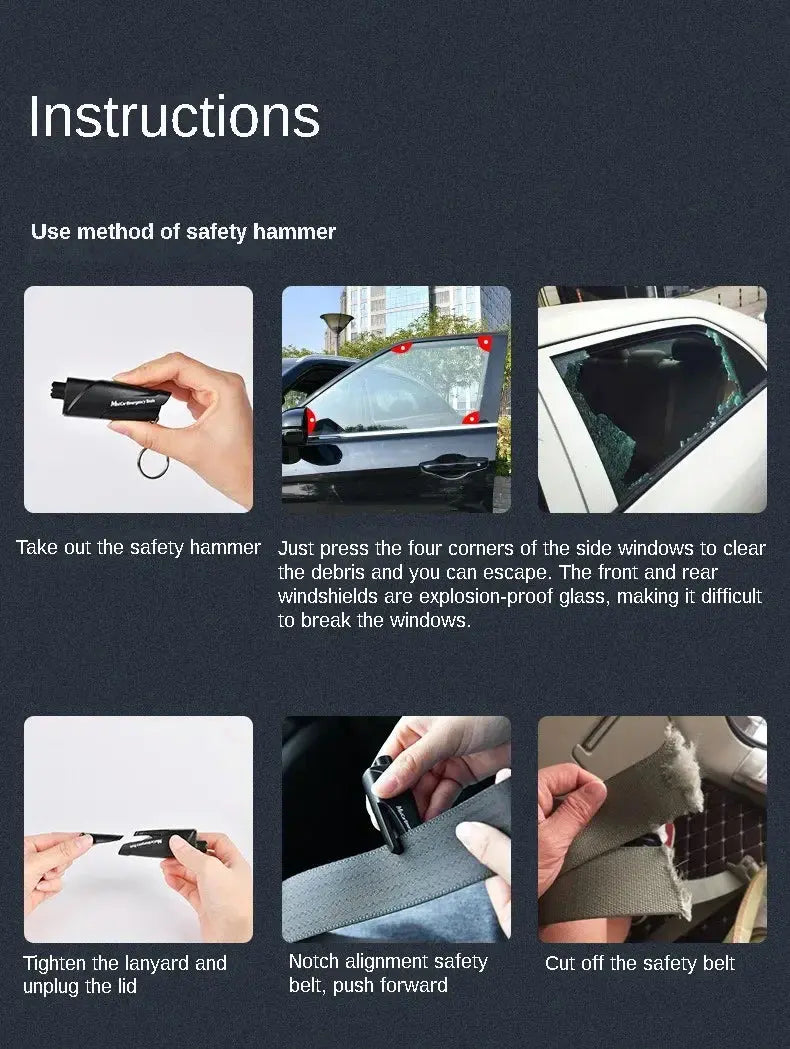 Instructions

Use method of safety hammer

Take out the safety hammer

Just press the four corners of the side windows to clear the debris and you can escape. The front and rear windshields are explosion-proof glass, making it difficult to break the windows.

Tighten the lanyard and unplug the lid

Notch alignment safety belt, push forward

Cut off the safety belt